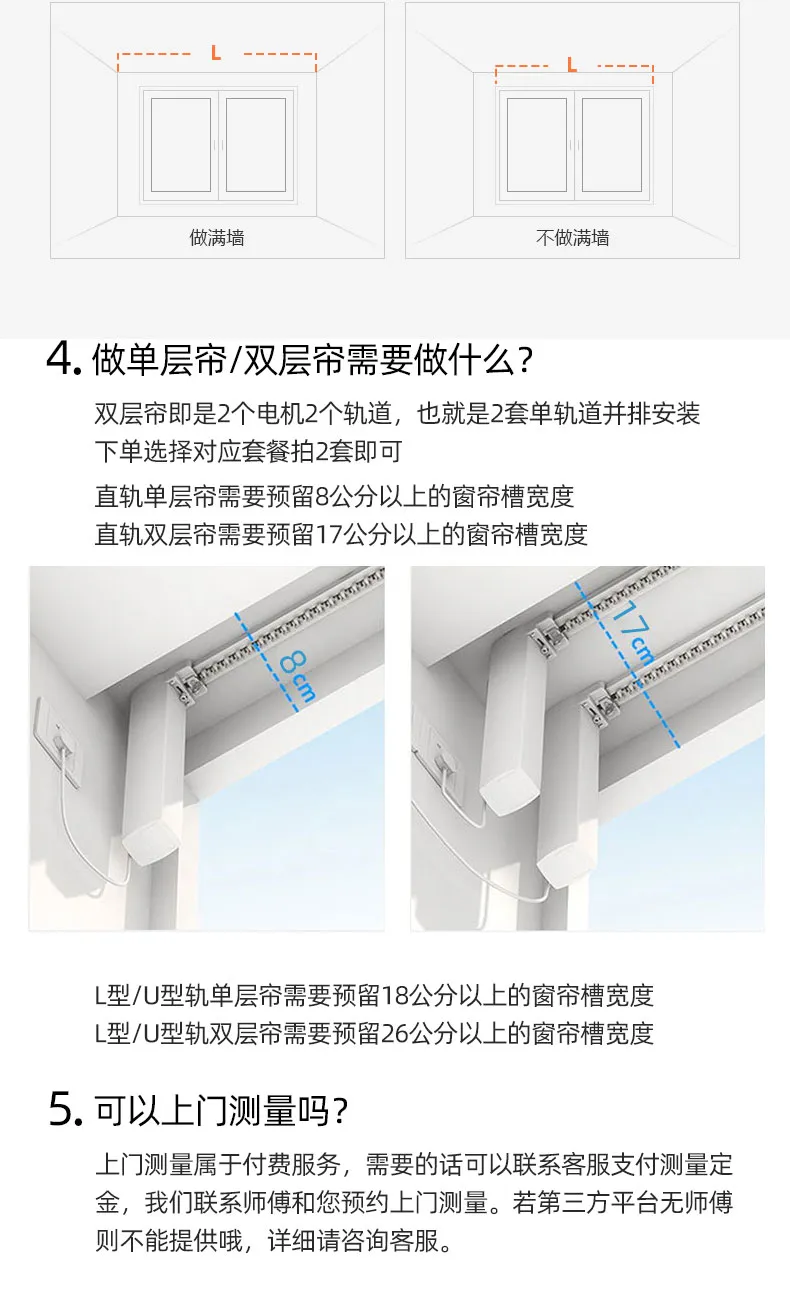 L

做满墙

L

不做满墙

4. 做单层帘/双层帘需要做什么？

双层帘即是2个电机2个轨道，也就是2套单轨道并排安装
下单选择对应套餐拍2套即可

直轨单层帘需要预留8公分以上的窗帘槽宽度
直轨双层帘需要预留17公分以上的窗帘槽宽度

8cm

17cm

L型/U型轨单层帘需要预留18公分以上的窗帘槽宽度
L型/U型轨双层帘需要预留26公分以上的窗帘槽宽度

5. 可以上门测量吗？

上门测量属于付费服务，需要的话可以联系客服支付测量定金，我们联系师傅和您预约上门测量。若第三方平台无师傅则不能提供哦，详细请咨询客服。